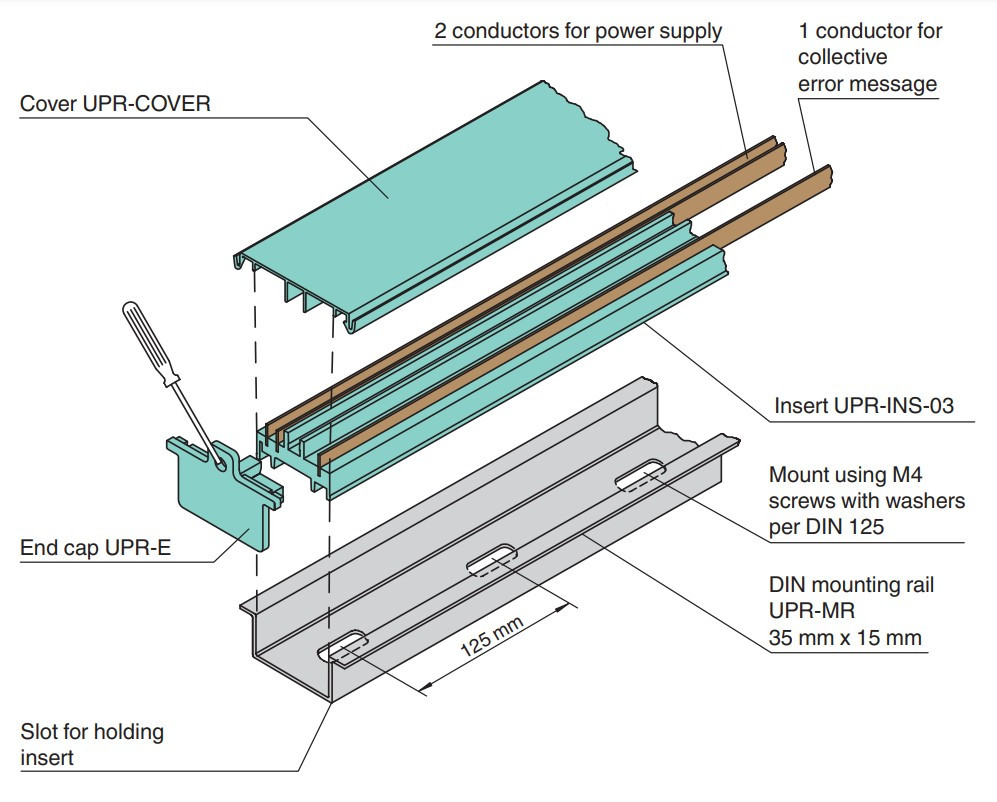 2 conductors for power supply

1 conductor for collective error message

Cover UPR-COVER

Insert UPR-INS-03

Mount using M4 screws with washers per DIN 125

End cap UPR-E

DIN mounting rail UPR-MR 35 mm x 15 mm

125 mm

Slot for holding insert